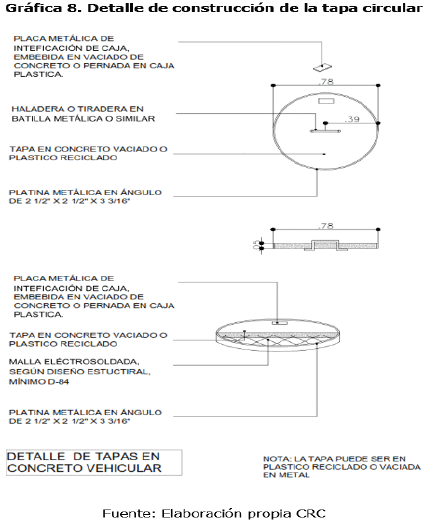 Gráfica 8. Detalle de construcción de la tapa circular

PLACA METÁLICA DE INTEFICACIÓN DE CAJA, EMBEBIDA EN VACIADO DE CONCRETO O PERNADA EN CAJA PLASTICA.

.78

HALADERA O TIRADERA EN BATILLA METÁLICA O SIMILAR

.39

TAPA EN CONCRETO VACIADO O PLASTICO RECICLADO

PLATINA METÁLICA EN ÁNGULO DE 2 1/2" X 2 1/2" X 3 3/16"

.78

.05

PLACA METÁLICA DE INTEFICACIÓN DE CAJA, EMBEBIDA EN VACIADO DE CONCRETO O PERNADA EN CAJA PLASTICA.

TAPA EN CONCRETO VACIADO O PLASTICO RECICLADO

MALLA ELÉCTROSOLDADA, SEGÚN DISEÑO ESTUCTIRAL, MÍNIMO D-84

PLATINA METÁLICA EN ÁNGULO DE 2 1/2" X 2 1/2" X 3 3/16"

DETALLE DE TAPAS EN CONCRETO VEHICULAR

NOTA: LA TAPA PUEDE SER EN PLASTICO RECICLADO O VACIADA EN METAL

Fuente: Elaboración propia CRC